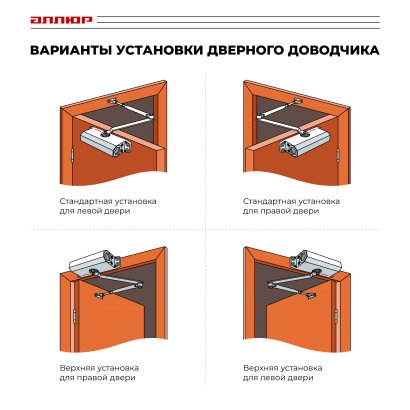 АЛЛЮР

ВАРИАНТЫ УСТАНОВКИ ДВЕРНОГО ДОВОДЧИКА

Стандартная установка для левой двери

Стандартная установка для правой двери

Верхняя установка для правой двери

Верхняя установка для левой двери